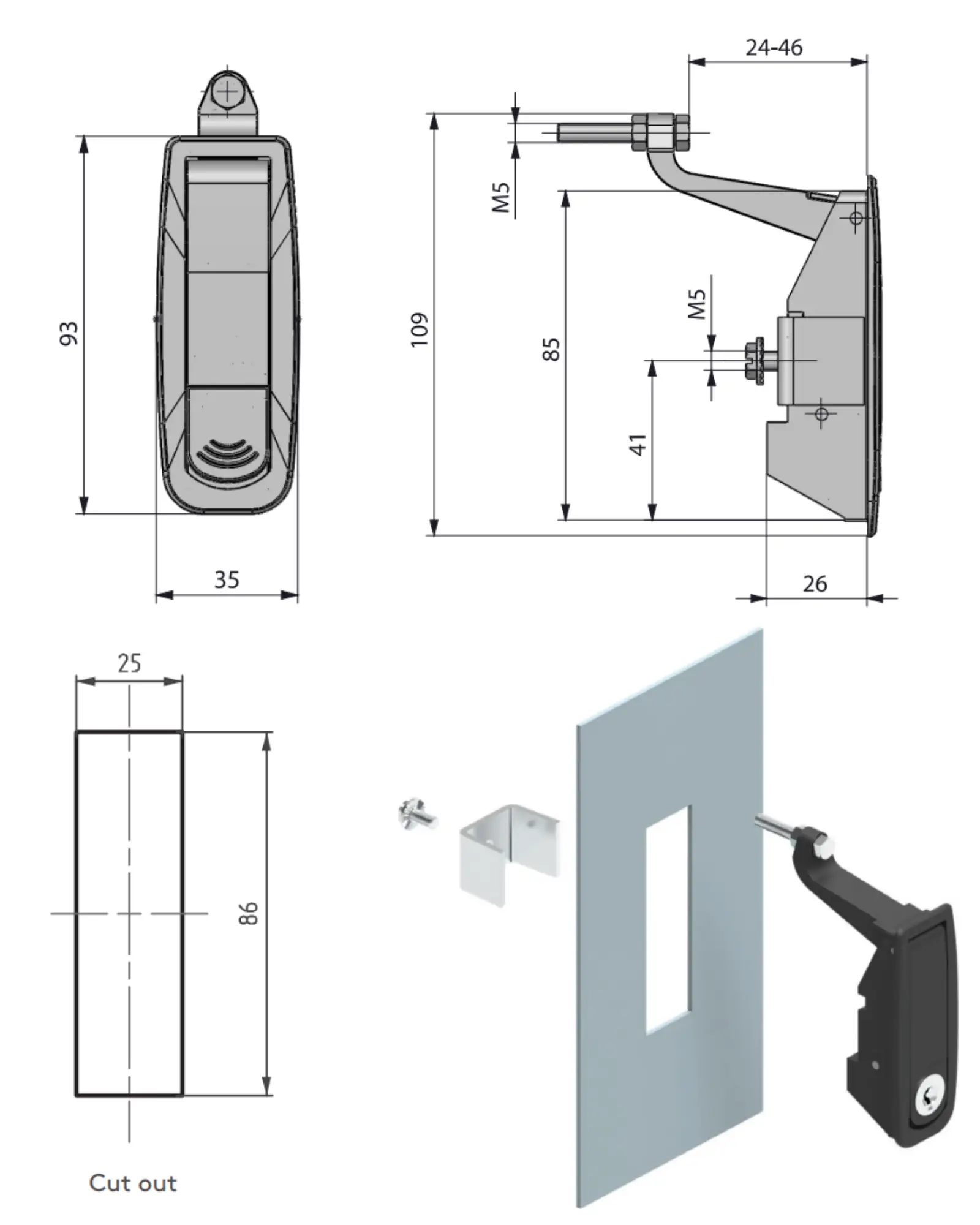 93

35

24-46

M5

109

85

M5

41

26

25

86

Cut out